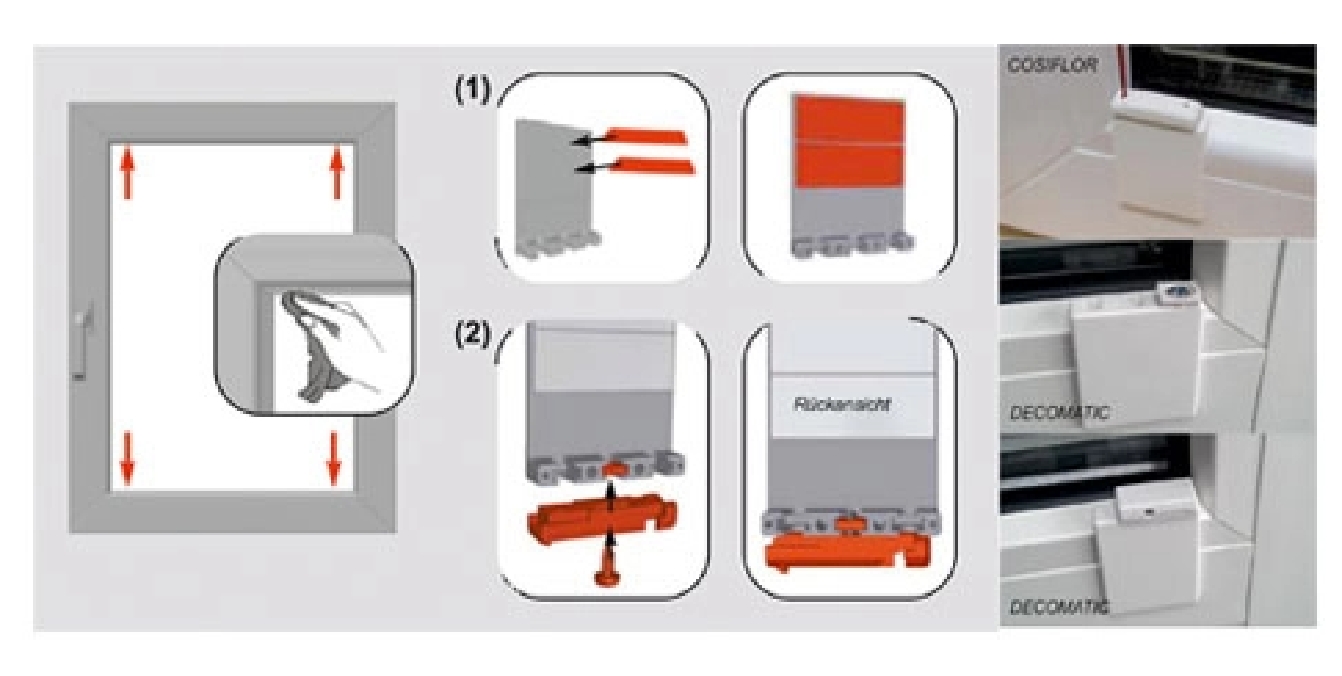 (1)

(2)

Rückansicht

COSIFLOR

DECOMATIC

DECOMATIC